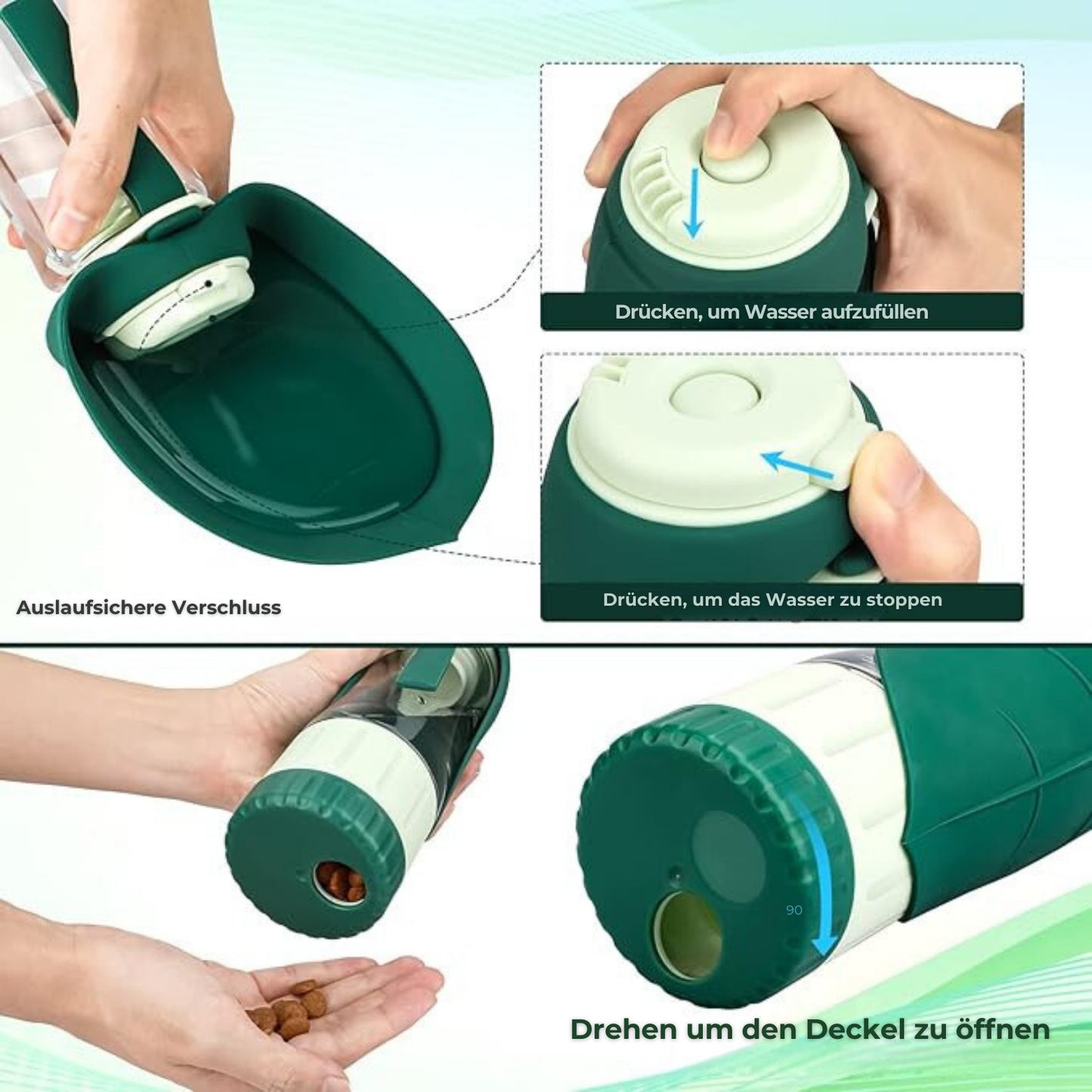 Drücken, um Wasser aufzufüllen

Drücken, um das Wasser zu stoppen

Auslaufsichere Verschluss

90

Drehen um den Deckel zu öffnen